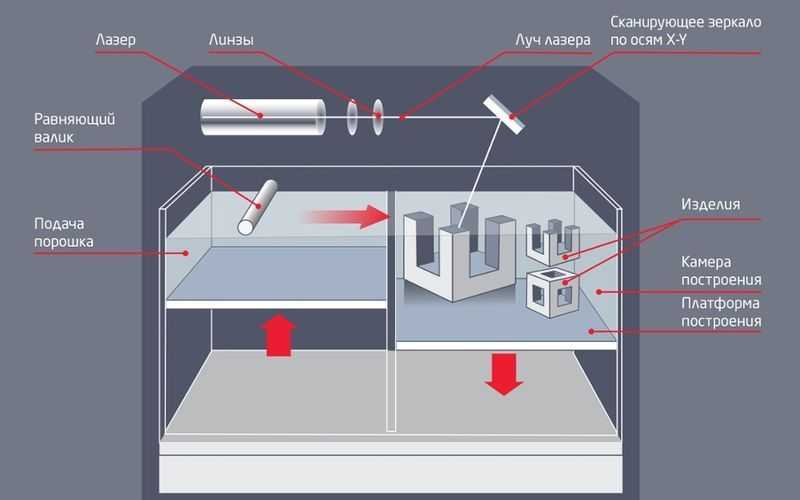 Лазер

Линзы

Луч лазера

Сканирующее зеркало по осям X-Y

Равняющий валик

Подача порошка

Изделия

Камера построения

Платформа построения